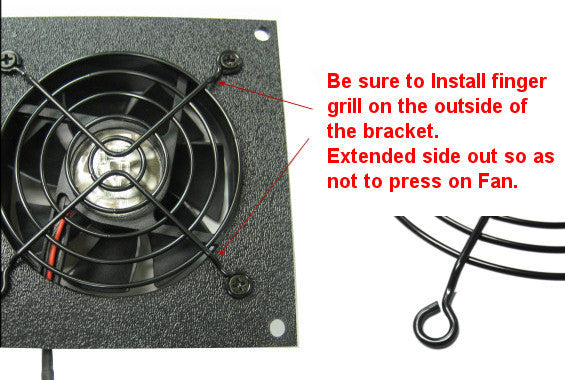 Be sure to Install finger grill on the outside of the bracket.
Extended side out so as not to press on Fan.